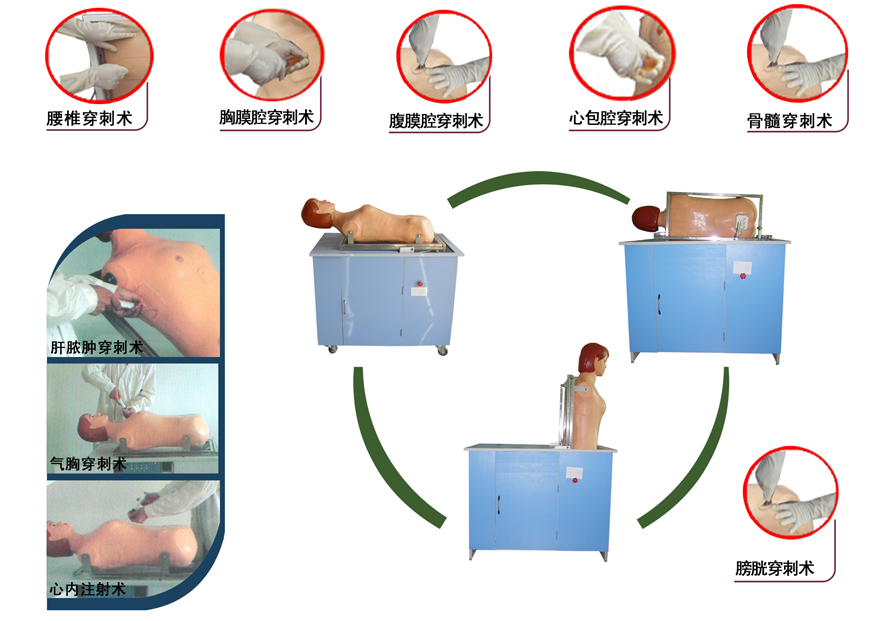 腰椎穿刺术

胸膜腔穿刺术

腹膜腔穿刺术

心包腔穿刺术

骨髓穿刺术

肝脓肿穿刺术

气胸穿刺术

心内注射术

膀胱穿刺术